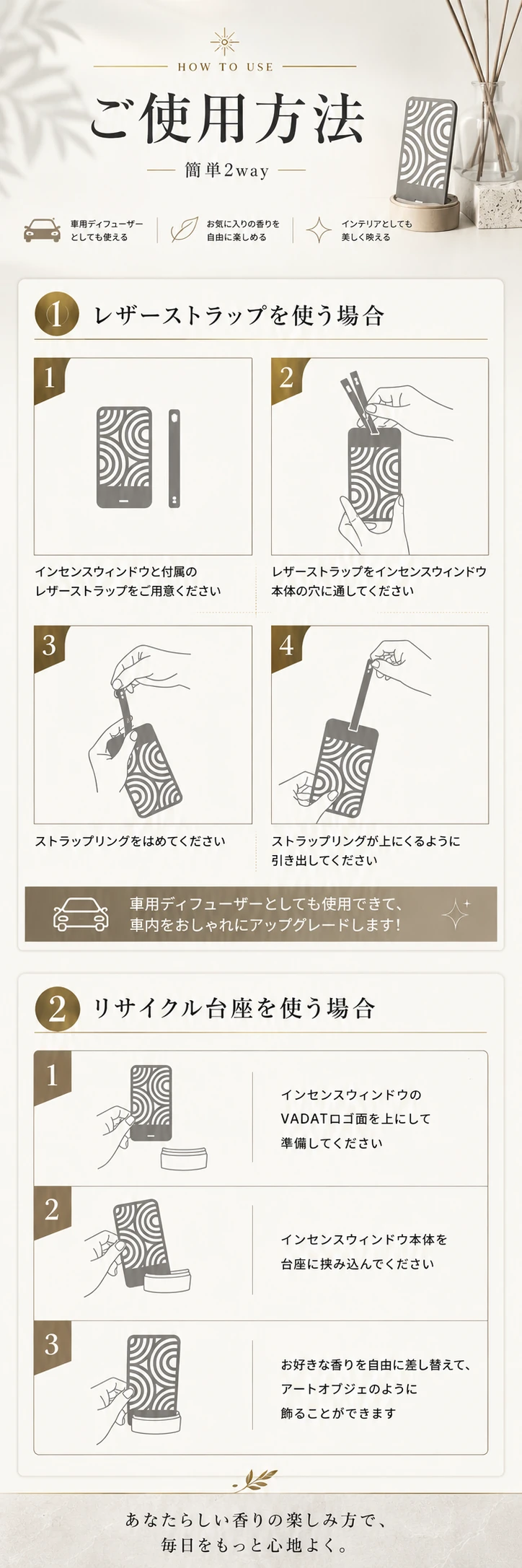 HOW TO USE

ご使用方法

簡単2way

車用ディフューザーとしても使える

お気に入りの香りを自由に楽しめる

インテリアとしても美しく映える

1 レザーストラップを使う場合

1

インセンスウィンドウと付属のレザーストラップをご用意ください

2

レザーストラップをインセンスウィンドウ本体の穴に通してください

3

ストラップリングをはめてください

4

ストラップリングが上にくるように引き出してください

車用ディフューザーとしても使用できて、車内をおしゃれにアップグレードします!

2 リサイクル台座を使う場合

1

インセンスウィンドウのVADATロゴ面を上にして準備してください

2

インセンスウィンドウ本体を台座に挟み込んでください

3

お好きな香りを自由に差し替えて、アートオブジェのように飾ることができます

あなたらしい香りの楽しみ方で、毎日をもっと心地よく。