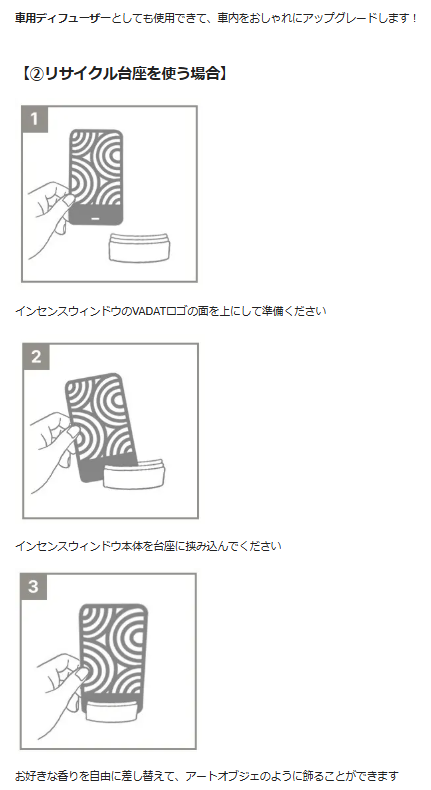 車用ディフューザーとしても使用できて、車内をおしゃれにアップグレードします！

【②リサイクル台座を使う場合】

1

インセンスウィンドウのVADATロゴの面を上にして準備ください

2

インセンスウィンドウ本体を台座に挟み込んでください

3

お好きな香りを自由に差し替えて、アートオブジェのように飾ることができます